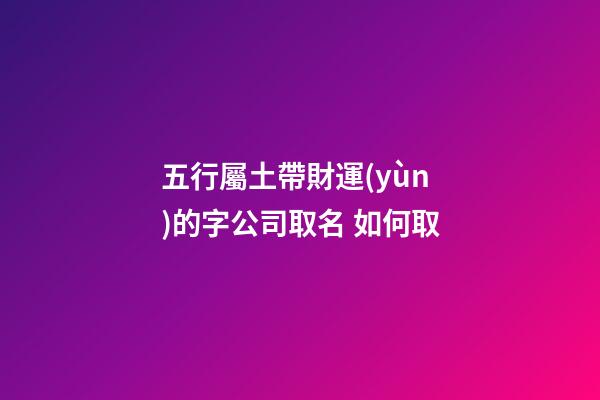 五行屬土帶財運(yùn)的字公司取名 如何取